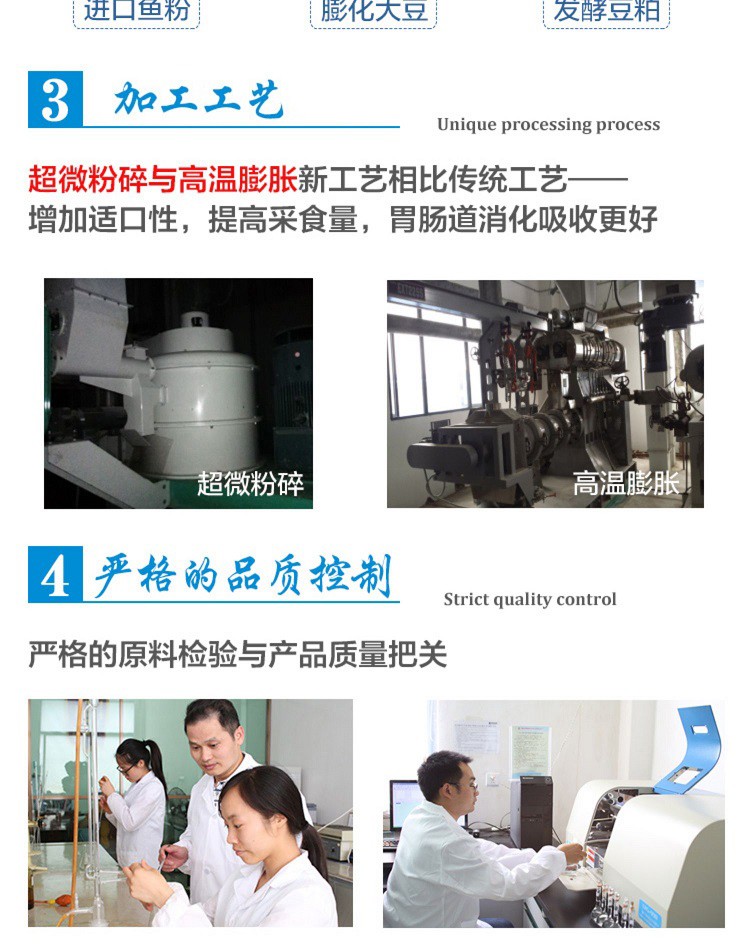 进口鱼粉　膨化大豆　发酵豆粕

3 加工工艺

Unique processing process

超微粉碎与高温膨胀新工艺相比传统工艺——增加适口性，提高采食量，胃肠道消化吸收更好

超微粉碎

高温膨胀

4 严格的品质控制

Strict quality control

严格的原料检验与产品质量把关